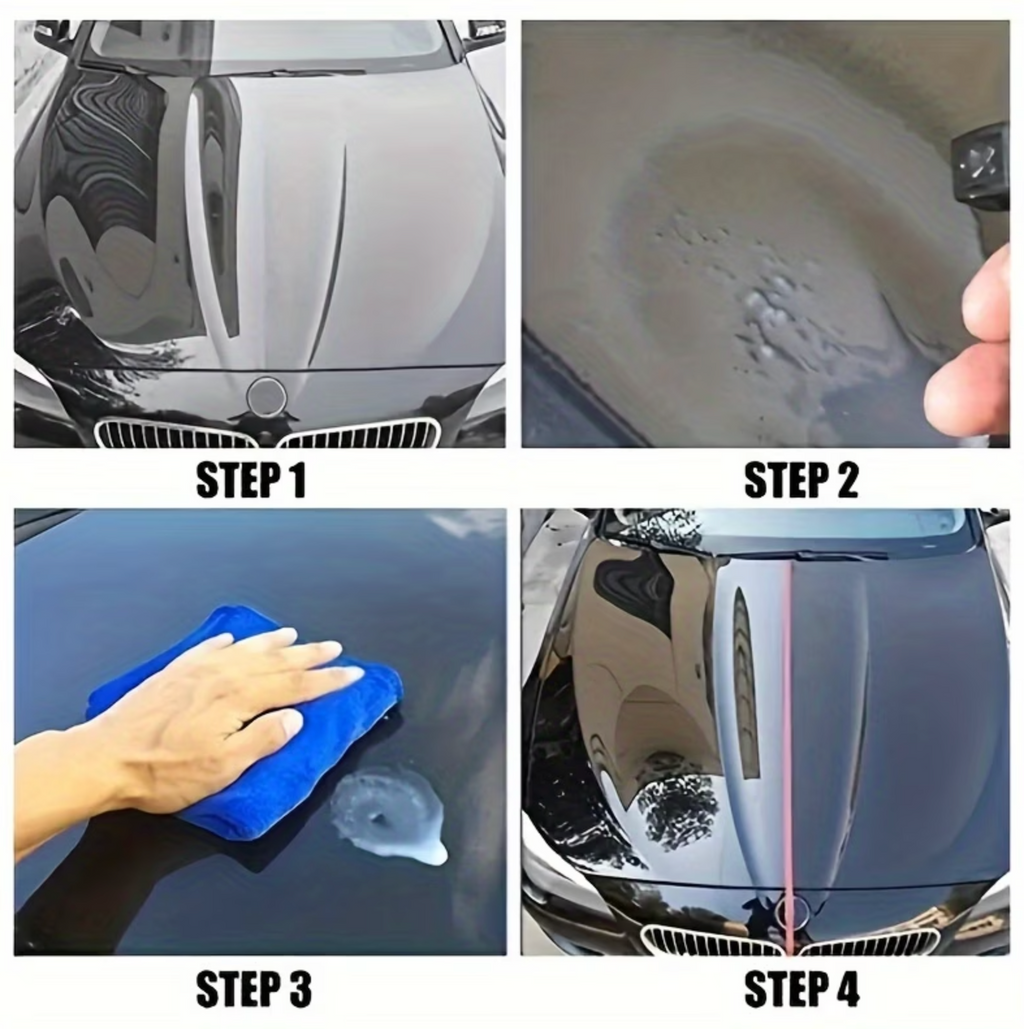 STEP 1

STEP 2

STEP 3

STEP 4